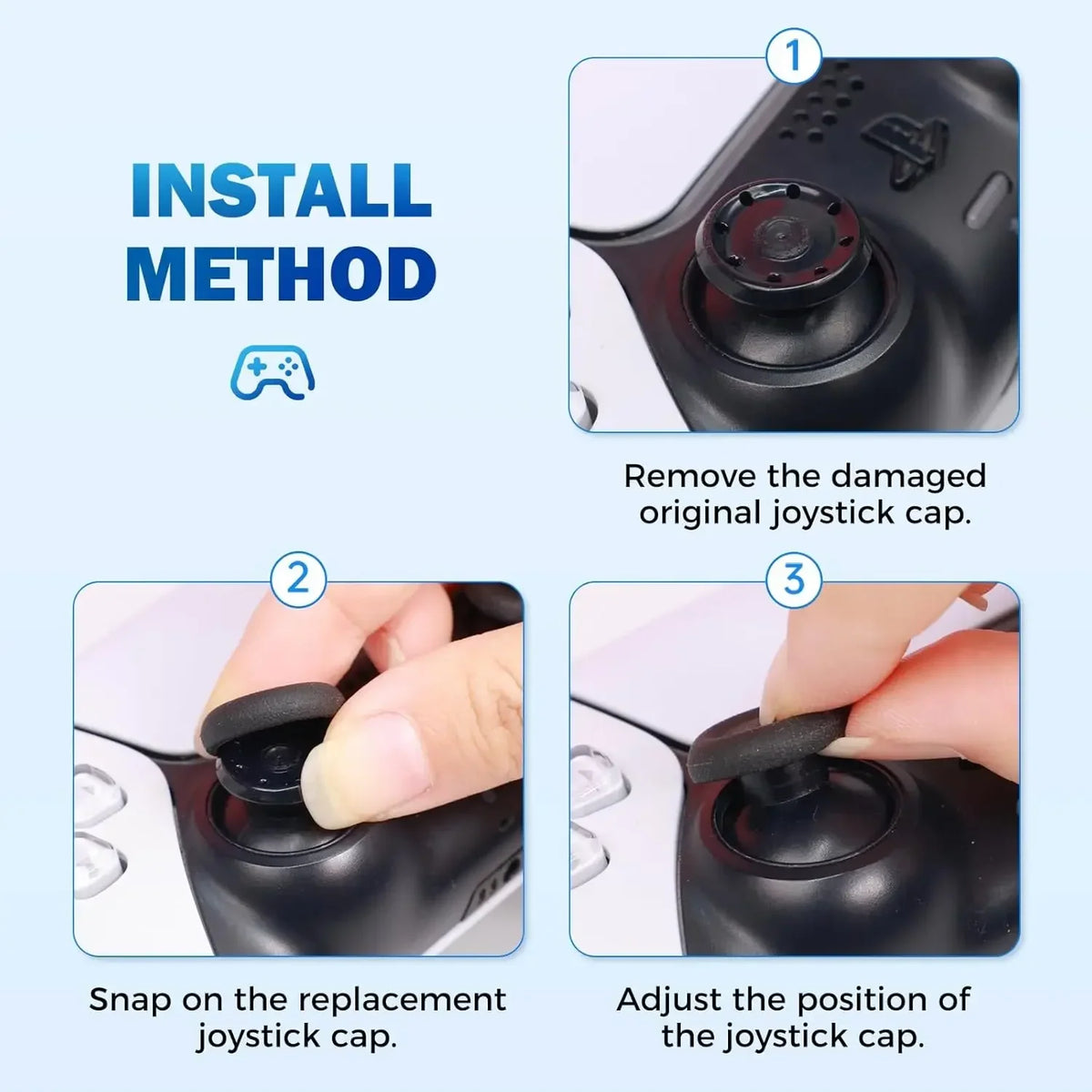 INSTALL METHOD

1

Remove the damaged original joystick cap.

2

Snap on the replacement joystick cap.

3

Adjust the position of the joystick cap.