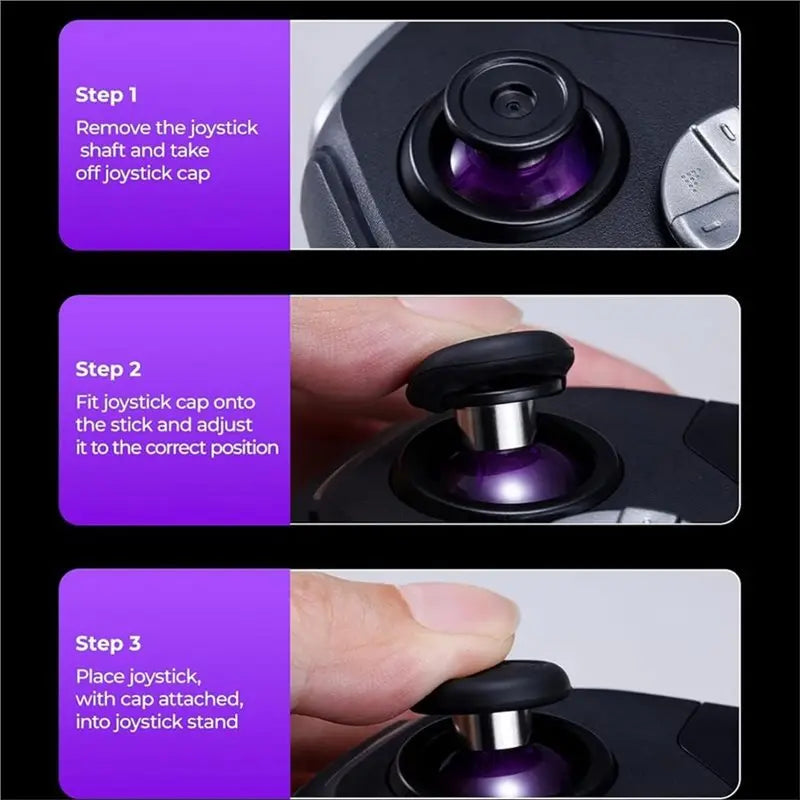 Step 1

Remove the joystick shaft and take off joystick cap

Step 2

Fit joystick cap onto the stick and adjust it to the correct position

Step 3

Place joystick, with cap attached, into joystick stand